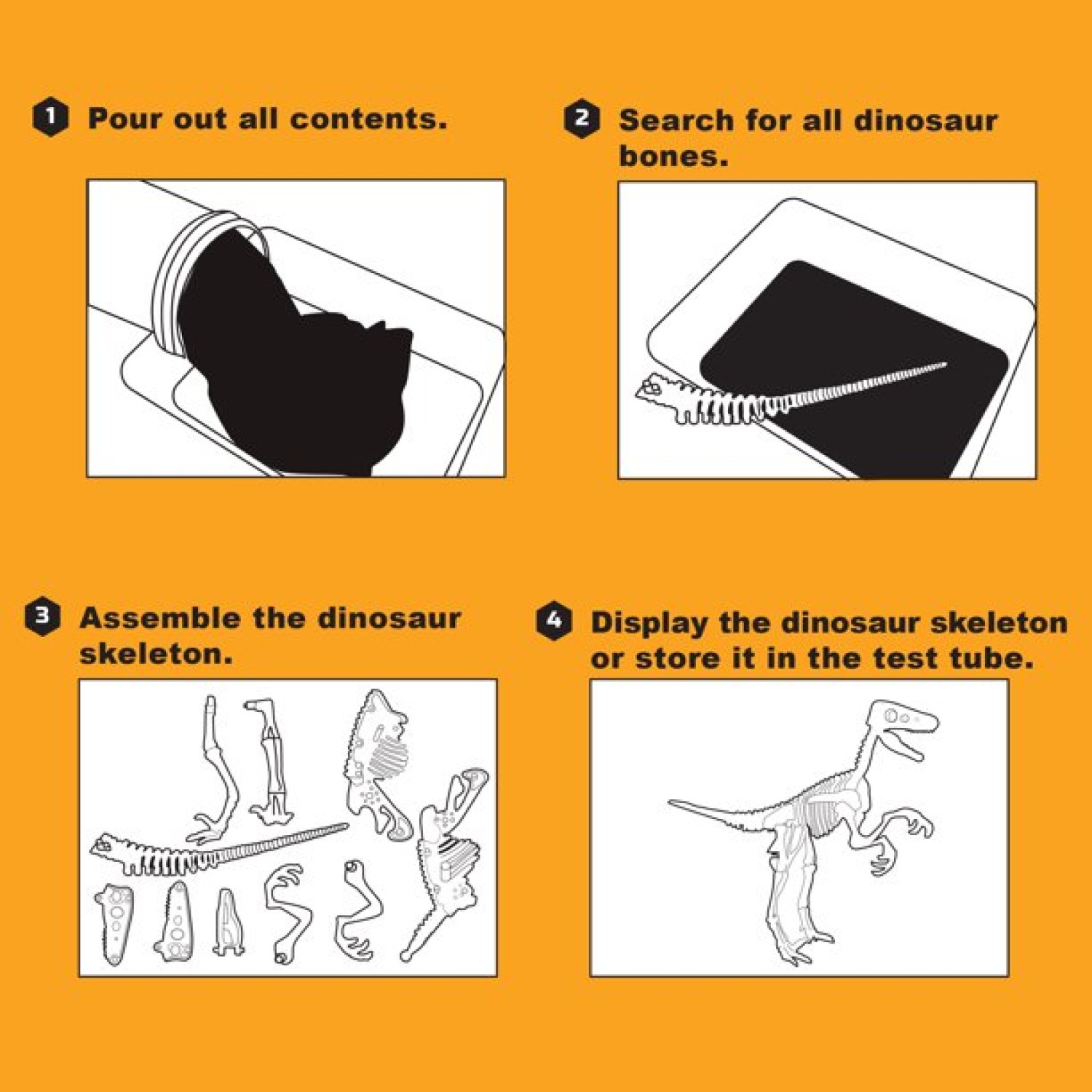 1 Pour out all contents.

2 Search for all dinosaur bones.

3 Assemble the dinosaur skeleton.

4 Display the dinosaur skeleton or store it in the test tube.