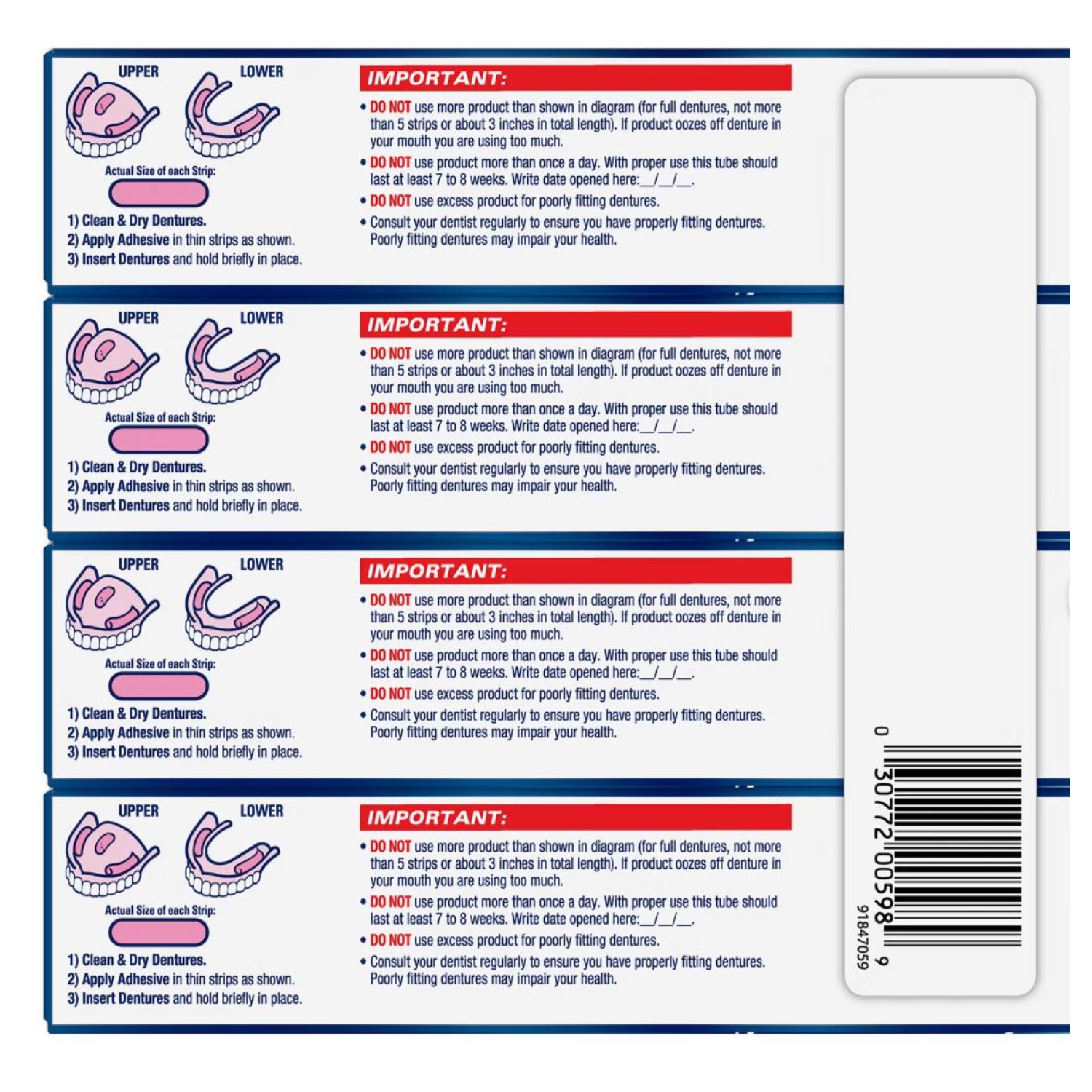 UPPER LOWER

Actual Size of each Strip:

1) Clean & Dry Dentures.
2) Apply Adhesive in thin strips as shown.
3) Insert Dentures and hold briefly in place.

IMPORTANT:

• DO NOT use more product than shown in diagram (for full dentures, not more than 5 strips or about 3 inches in total length). If product oozes off denture in your mouth you are using too much.
• DO NOT use product more than once a day. With proper use this tube should last at least 7 to 8 weeks. Write date opened here:__/__/__.
• DO NOT use excess product for poorly fitting dentures.
• Consult your dentist regularly to ensure you have properly fitting dentures. Poorly fitting dentures may impair your health.

UPPER LOWER

Actual Size of each Strip:

1) Clean & Dry Dentures.
2) Apply Adhesive in thin strips as shown.
3) Insert Dentures and hold briefly in place.

IMPORTANT:

• DO NOT use more product than shown in diagram (for full dentures, not more than 5 strips or about 3 inches in total length). If product oozes off denture in your mouth you are using too much.
• DO NOT use product more than once a day. With proper use this tube should last at least 7 to 8 weeks. Write date opened here:__/__/__.
• DO NOT use excess product for poorly fitting dentures.
• Consult your dentist regularly to ensure you have properly fitting dentures. Poorly fitting dentures may impair your health.

UPPER LOWER

Actual Size of each Strip:

1) Clean & Dry Dentures.
2) Apply Adhesive in thin strips as shown.
3) Insert Dentures and hold briefly in place.

IMPORTANT:

• DO NOT use more product than shown in diagram (for full dentures, not more than 5 strips or about 3 inches in total length). If product oozes off denture in your mouth you are using too much.
• DO NOT use product more than once a day. With proper use this tube should last at least 7 to 8 weeks. Write date opened here:__/__/__.
• DO NOT use excess product for poorly fitting dentures.
• Consult your dentist regularly to ensure you have properly fitting dentures. Poorly fitting dentures may impair your health.

UPPER LOWER

Actual Size of each Strip:

1) Clean & Dry Dentures.
2) Apply Adhesive in thin strips as shown.
3) Insert Dentures and hold briefly in place.

IMPORTANT:

• DO NOT use more product than shown in diagram (for full dentures, not more than 5 strips or about 3 inches in total length). If product oozes off denture in your mouth you are using too much.
• DO NOT use product more than once a day. With proper use this tube should last at least 7 to 8 weeks. Write date opened here:__/__/__.
• DO NOT use excess product for poorly fitting dentures.
• Consult your dentist regularly to ensure you have properly fitting dentures. Poorly fitting dentures may impair your health.

0 30772 00598 9
91847059