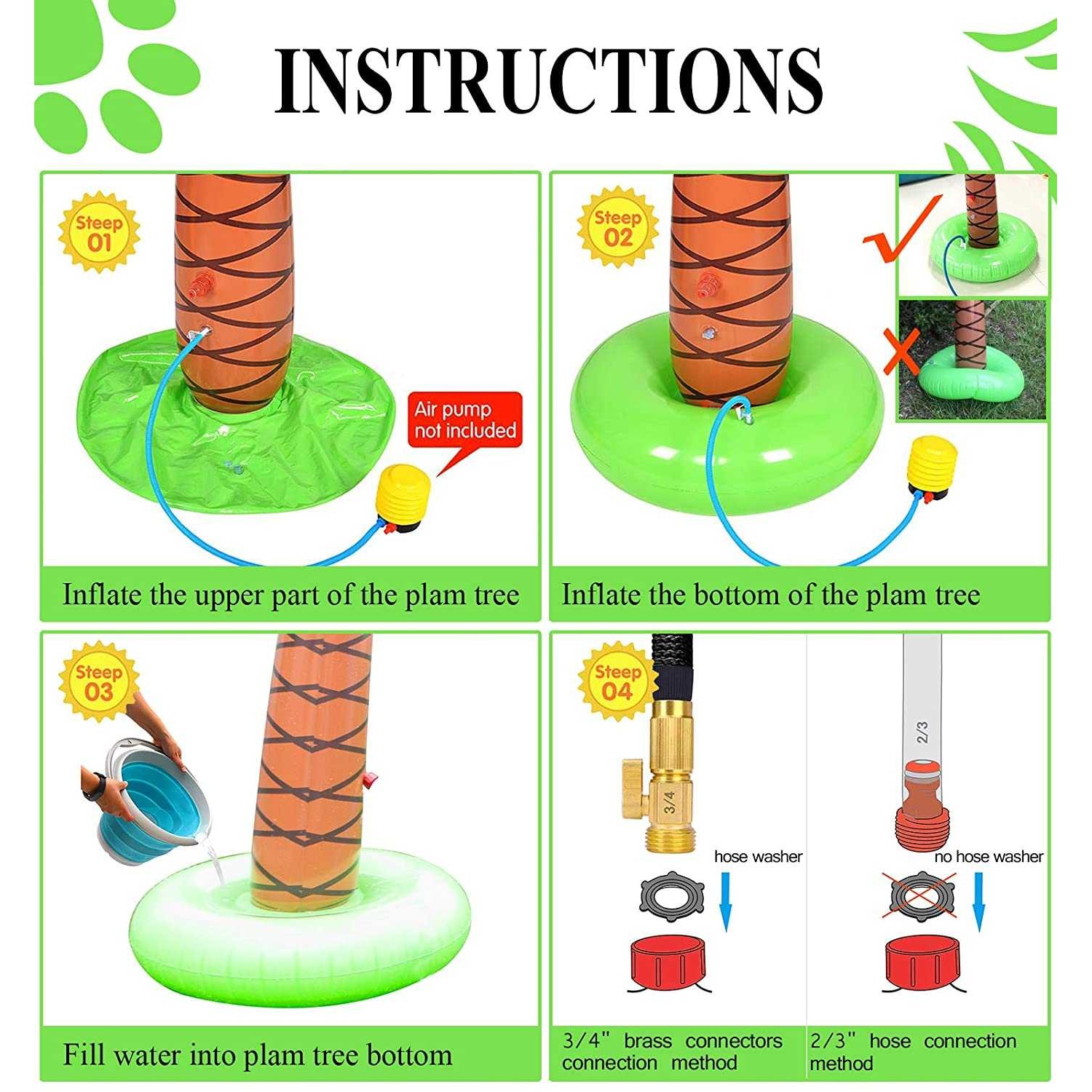 INSTRUCTIONS

Steep 01

Air pump not included

Inflate the upper part of the plam tree

Steep 02

Inflate the bottom of the plam tree

Steep 03

Fill water into plam tree bottom

Steep 04

3/4

hose washer

3/4" brass connectors connection method

2/3

no hose washer

2/3" hose connection method