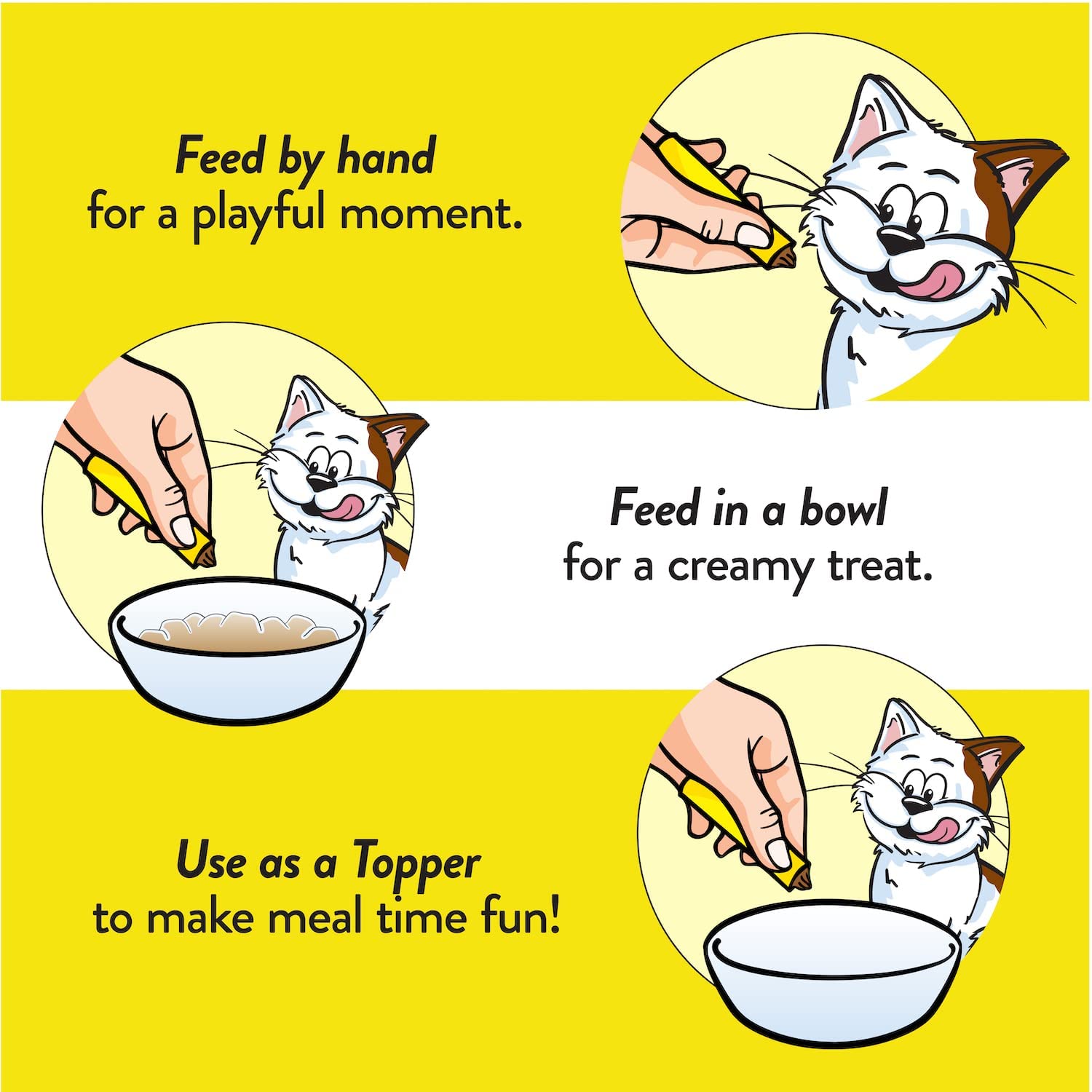 Feed by hand
for a playful moment.

Feed in a bowl
for a creamy treat.

Use as a Topper
to make meal time fun!