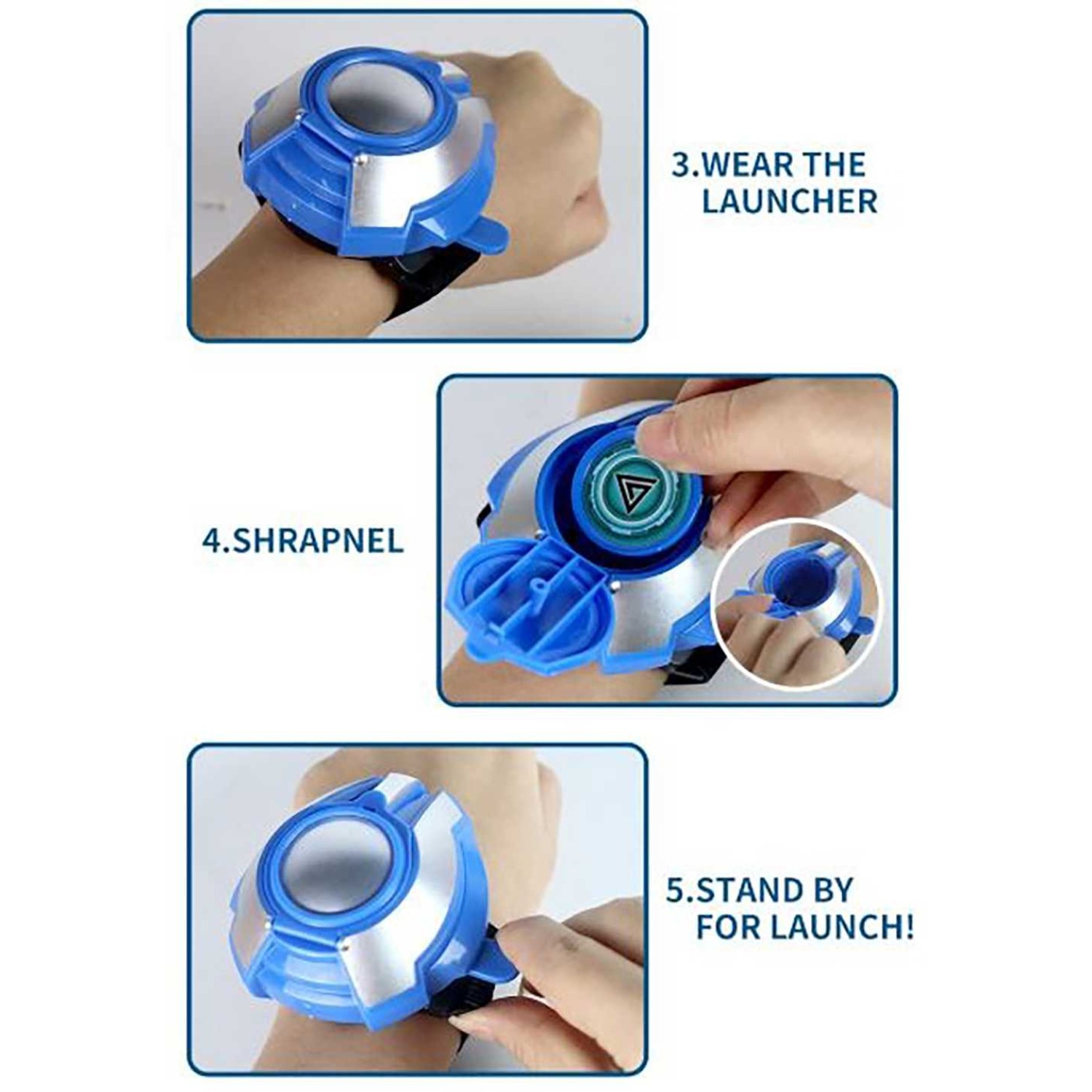 3.WEAR THE LAUNCHER

4.SHRAPNEL

5.STAND BY FOR LAUNCH!